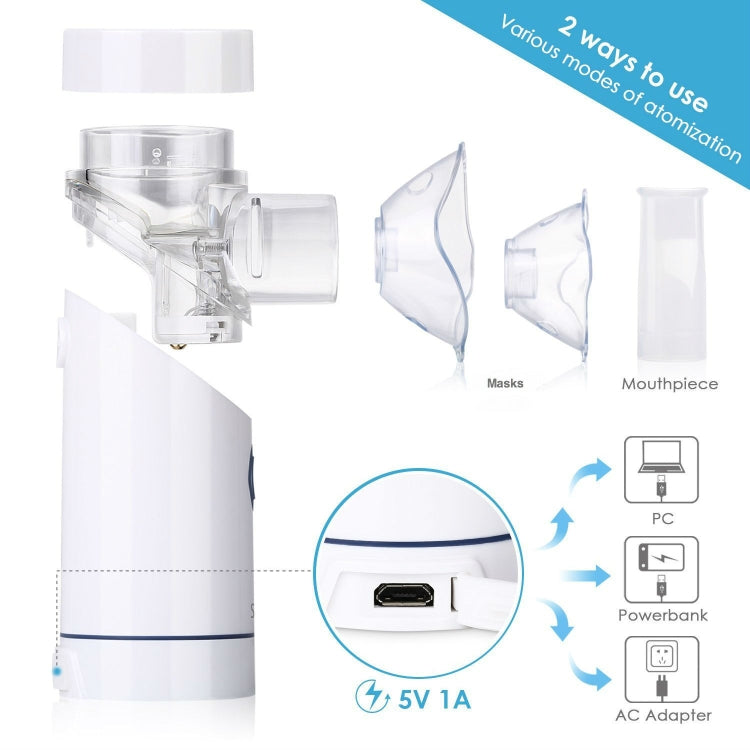 2 ways to use
Various modes of atomization

Masks

Mouthpiece

PC

Powerbank

AC Adapter

5V 1A