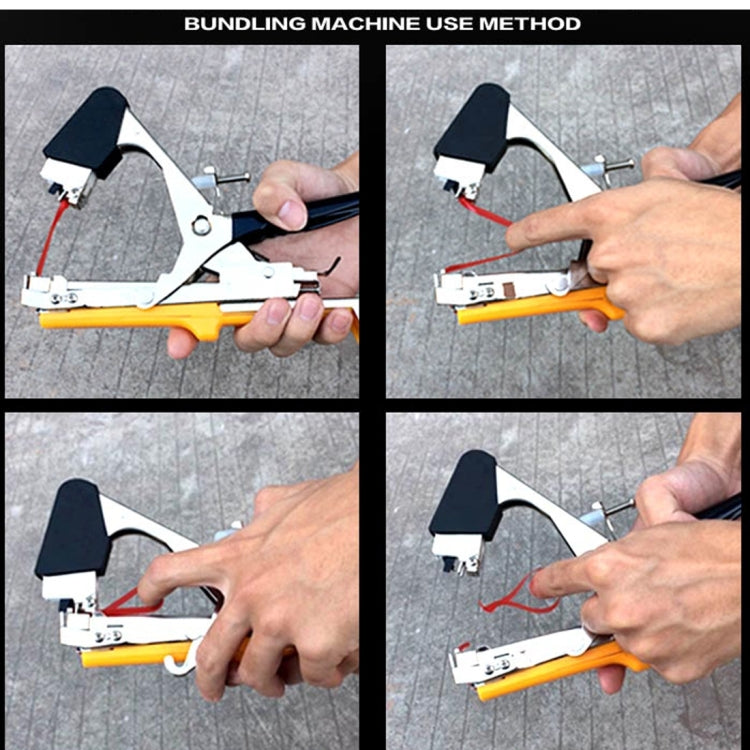 BUNDLING MACHINE USE METHOD