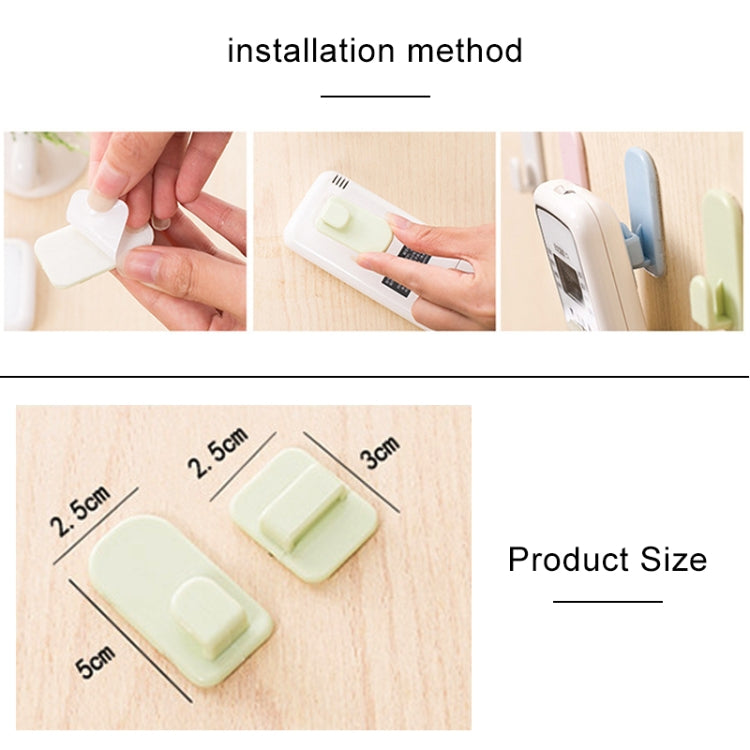 installation method

2.5cm

3cm

2.5cm

5cm

Product Size