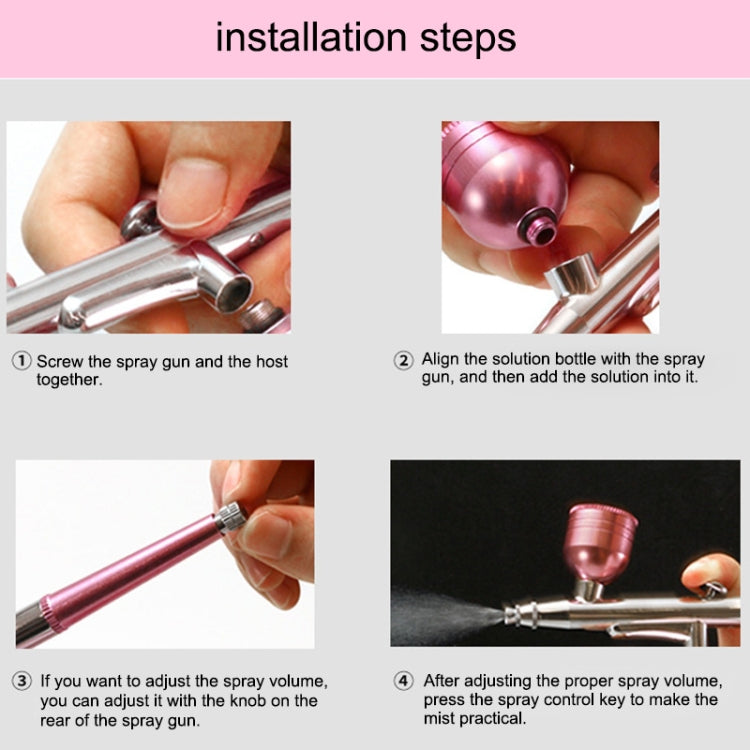 installation steps

① Screw the spray gun and the host together.

② Align the solution bottle with the spray gun, and then add the solution into it.

③ If you want to adjust the spray volume, you can adjust it with the knob on the rear of the spray gun.

④ After adjusting the proper spray volume, press the spray control key to make the mist practical.