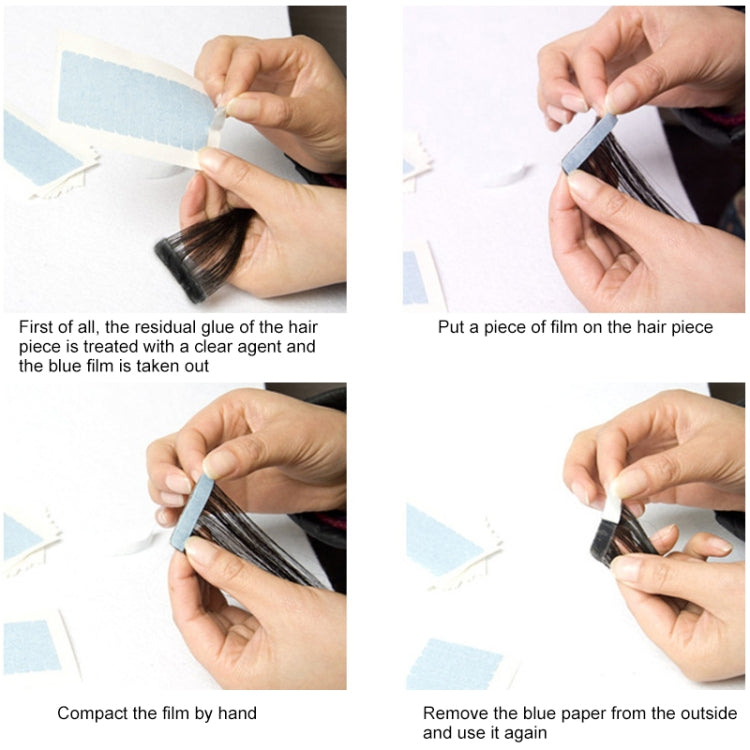 First of all, the residual glue of the hair piece is treated with a clear agent and the blue film is taken out

Put a piece of film on the hair piece

Compact the film by hand

Remove the blue paper from the outside and use it again