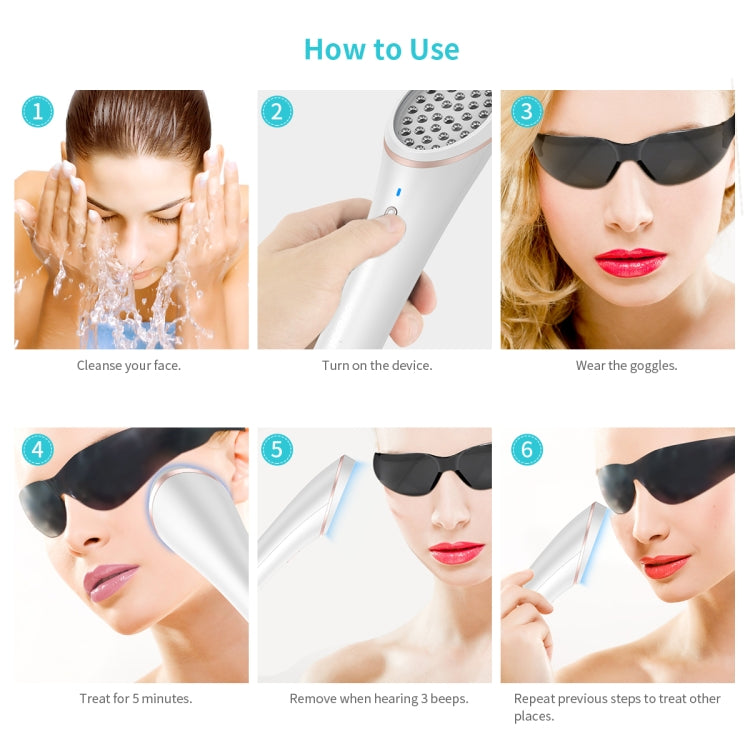 How to Use

1

Cleanse your face.

2

Turn on the device.

3

Wear the goggles.

4

Treat for 5 minutes.

5

Remove when hearing 3 beeps.

6

Repeat previous steps to treat other places.