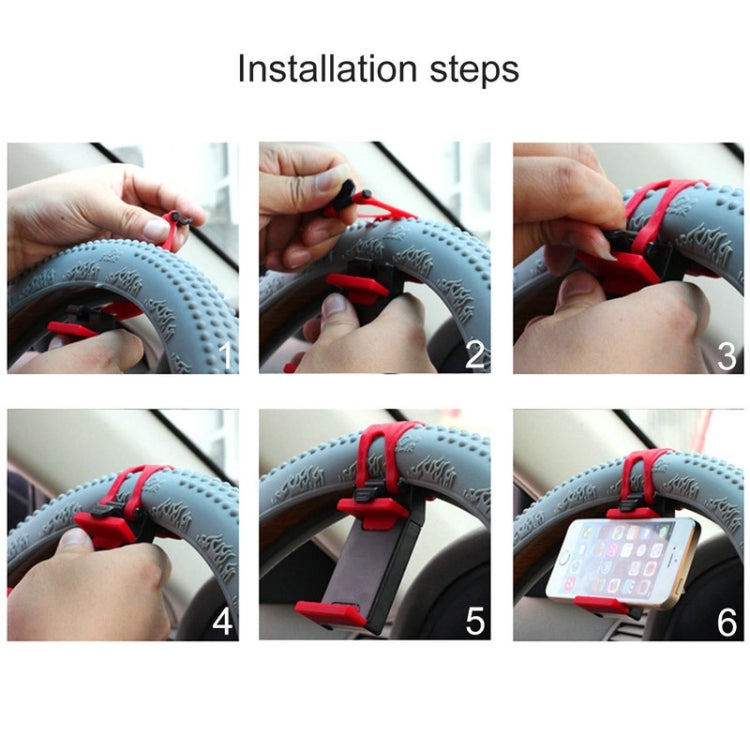 Installation steps

1

2

3

4

5

6