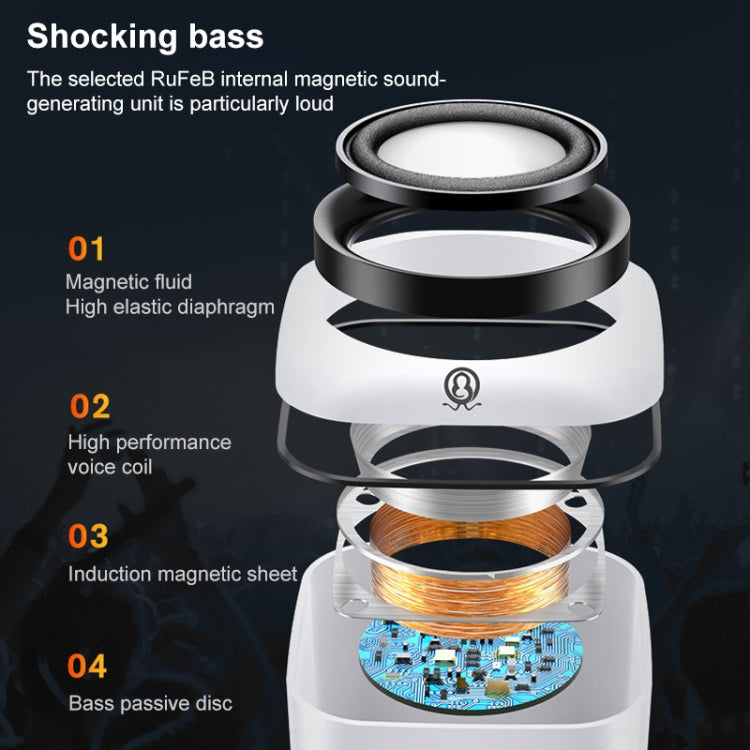 Shocking bass

The selected RuFeB internal magnetic sound-generating unit is particularly loud

01
Magnetic fluid
High elastic diaphragm

02
High performance
voice coil

03
Induction magnetic sheet

04
Bass passive disc