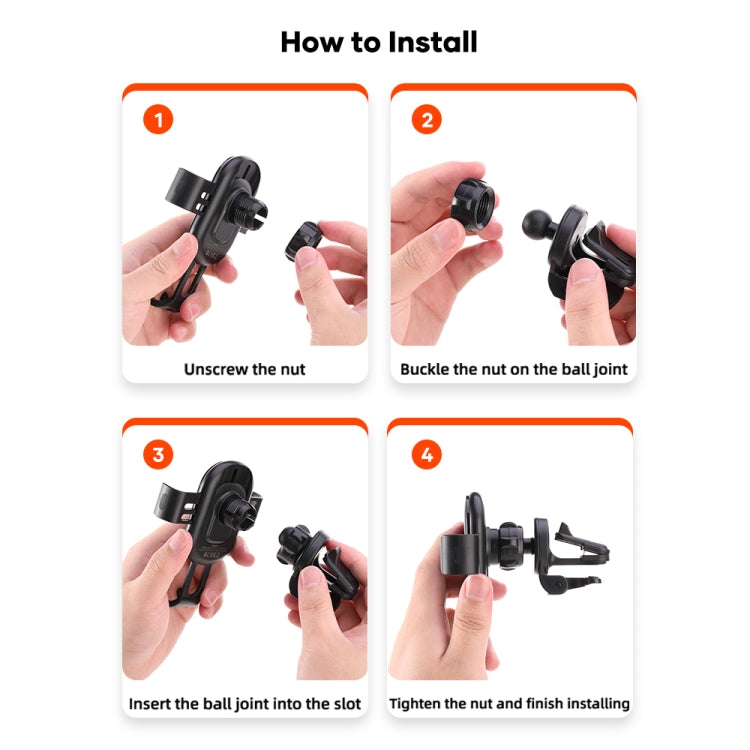 How to Install

1

Unscrew the nut

2

Buckle the nut on the ball joint

3

Insert the ball joint into the slot

4

Tighten the nut and finish installing