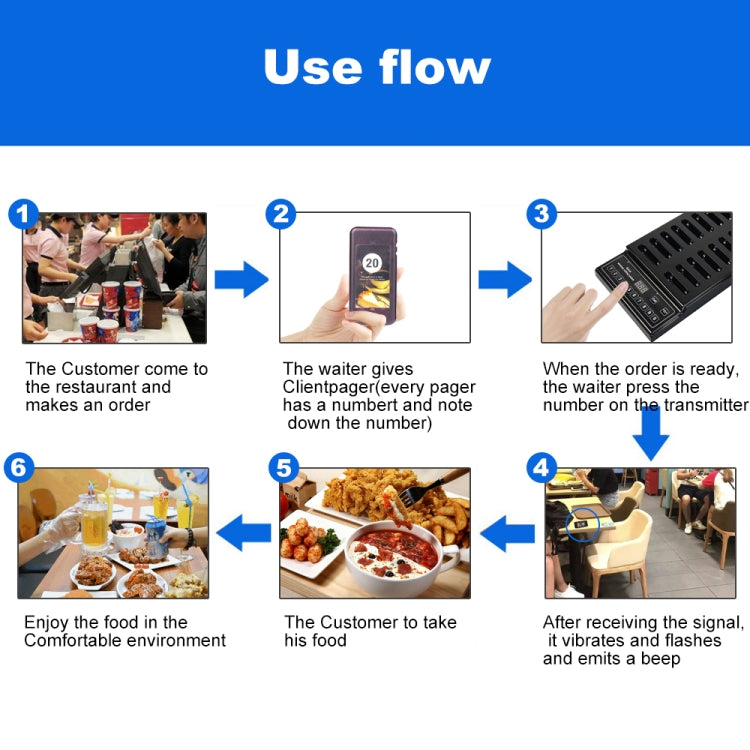 Use flow

1

The Customer come to the restaurant and makes an order

2

20

The waiter gives Clientpager(every pager has a numbert and note down the number)

3

When the order is ready, the waiter press the number on the transmitter

4

After receiving the signal, it vibrates and flashes and emits a beep

5

The Customer to take his food

6

Enjoy the food in the Comfortable environment