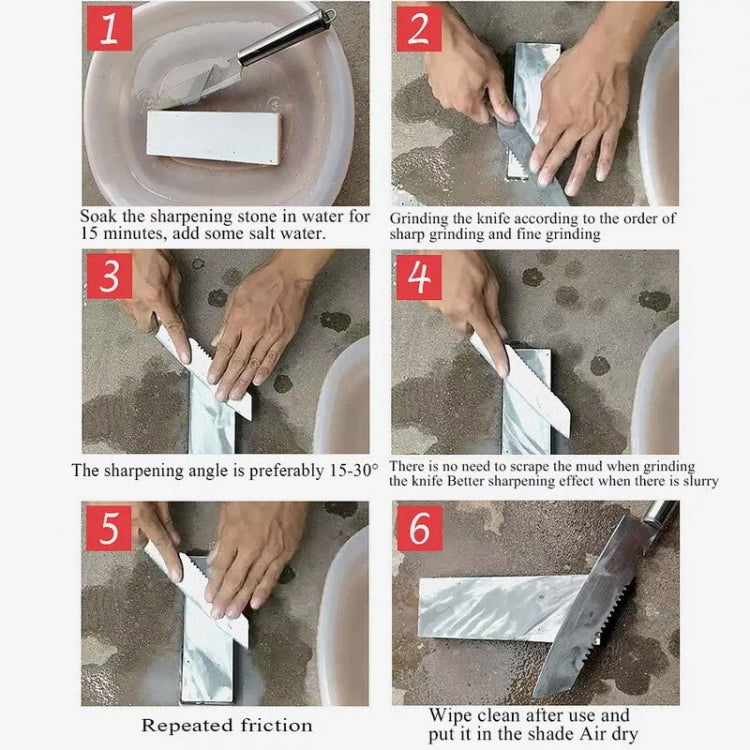 1

Soak the sharpening stone in water for 15 minutes, add some salt water.

2

Grinding the knife according to the order of sharp grinding and fine grinding

3

The sharpening angle is preferably 15-30°

4

There is no need to scrape the mud when grinding the knife Better sharpening effect when there is slurry

5

Repeated friction

6

Wipe clean after use and put it in the shade Air dry