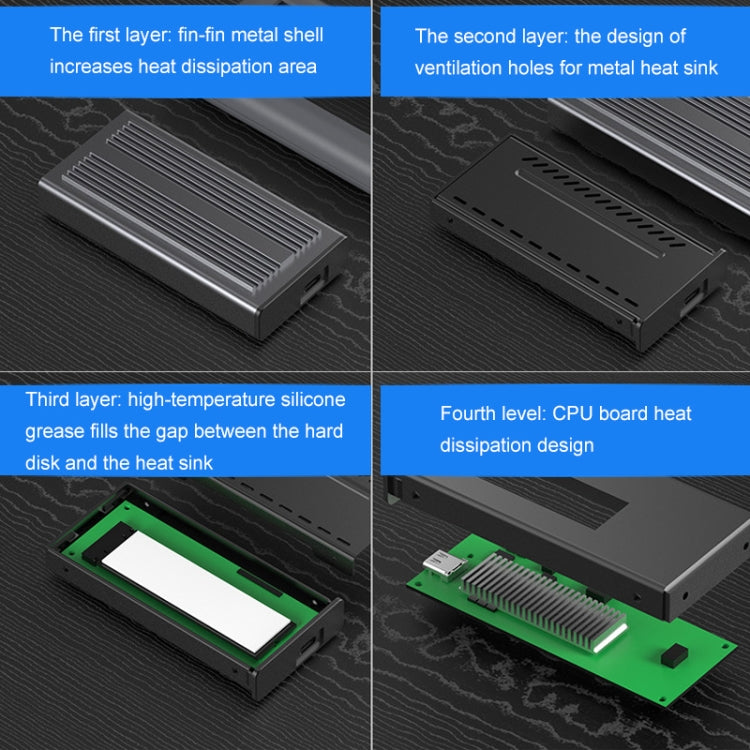 The first layer: fin-fin metal shell increases heat dissipation area

The second layer: the design of ventilation holes for metal heat sink

Third layer: high-temperature silicone grease fills the gap between the hard disk and the heat sink

Fourth level: CPU board heat dissipation design