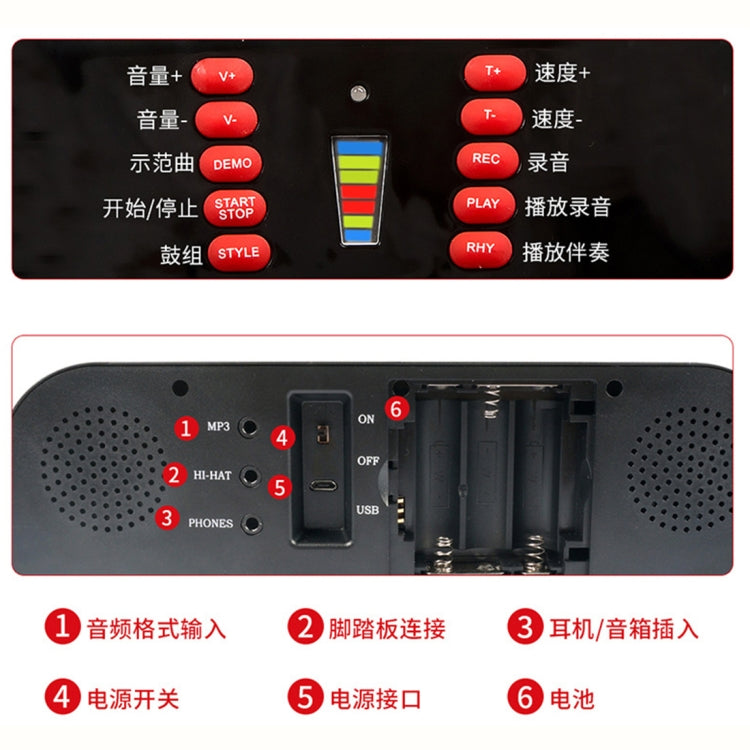 音量+ V+
音量- V-
示范曲 DEMO
开始/停止 START STOP
鼓组 STYLE

T+ 速度+
T- 速度-
REC 录音
PLAY 播放录音
RHY 播放伴奏

1 MP3
2 HI-HAT
3 PHONES
4
5
ON
OFF
USB
6

1 音频格式输入
2 脚踏板连接
3 耳机/音箱插入
4 电源开关
5 电源接口
6 电池