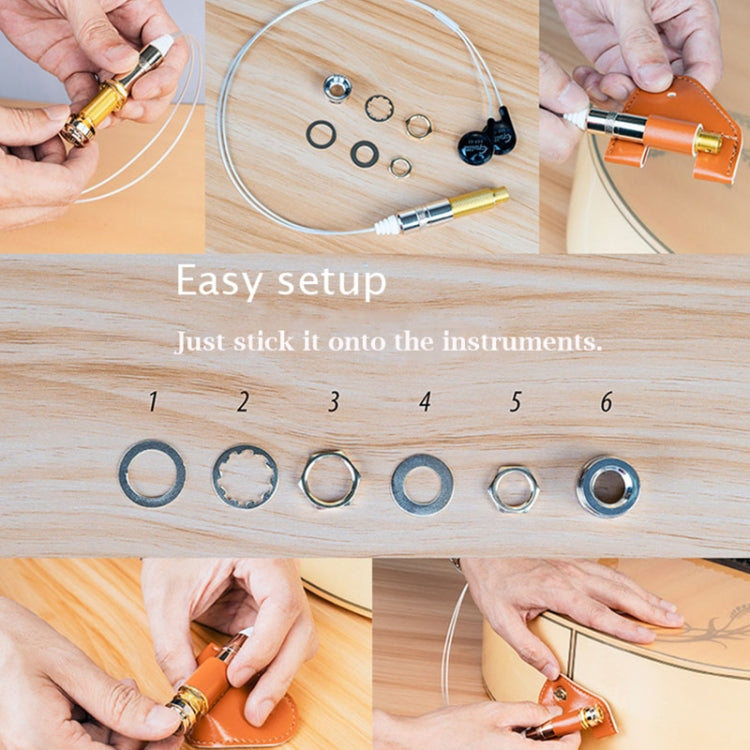 Easy setup

Just stick it onto the instruments.

1 2 3 4 5 6