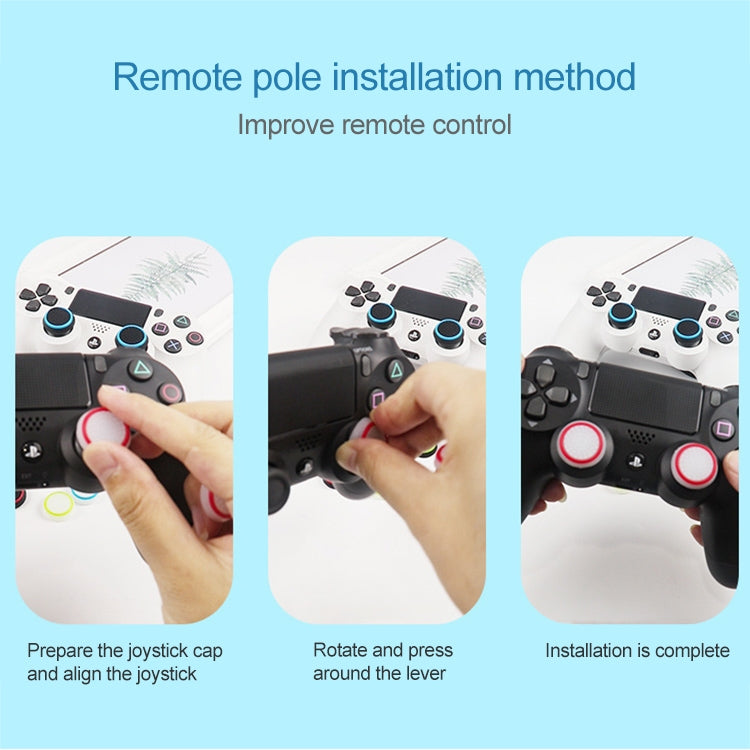 Remote pole installation method

Improve remote control

Prepare the joystick cap and align the joystick

Rotate and press around the lever

Installation is complete