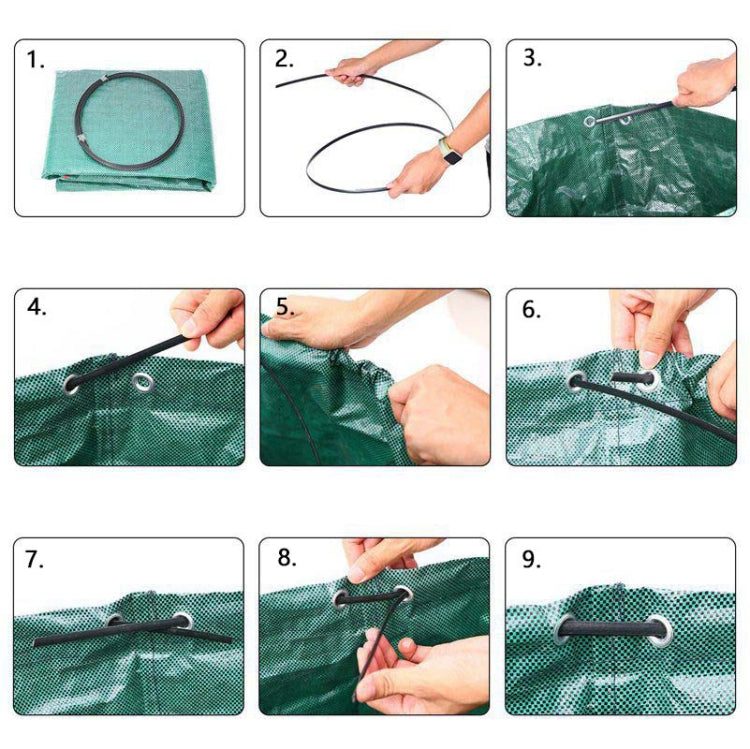 1.

2.

3.

4.

5.

6.

7.

8.

9.