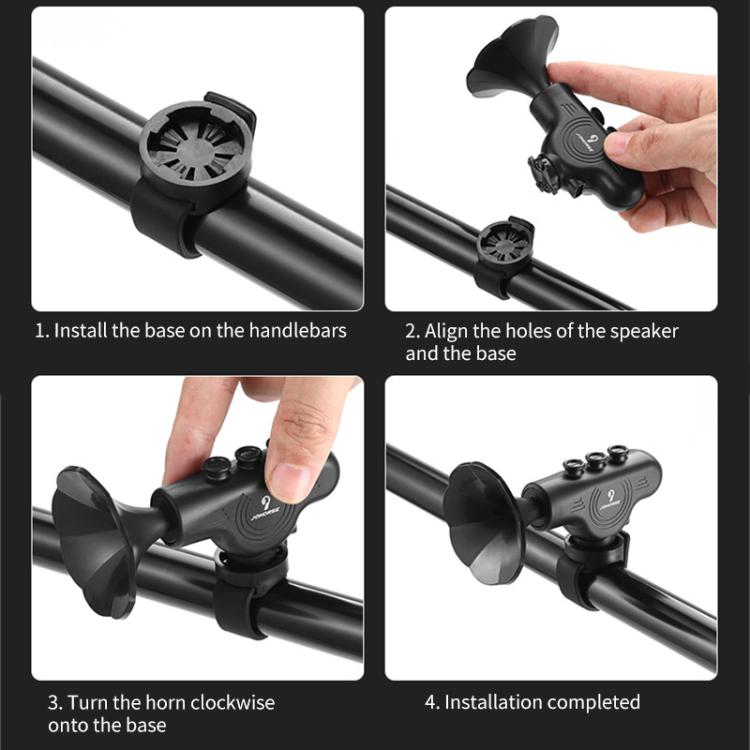 1. Install the base on the handlebars

2. Align the holes of the speaker and the base

3. Turn the horn clockwise onto the base

4. Installation completed