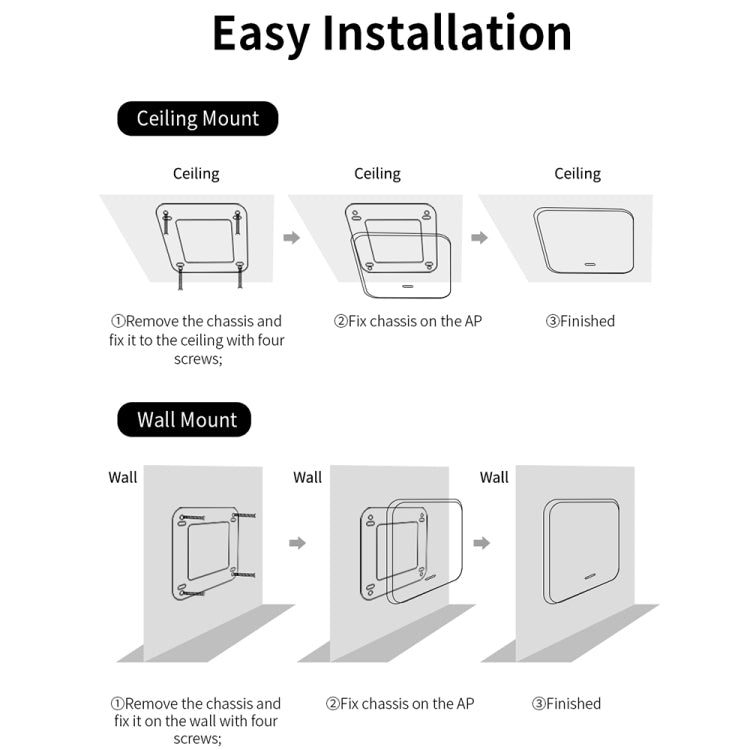 Easy Installation

Ceiling Mount

Ceiling

Ceiling

Ceiling

①Remove the chassis and fix it to the ceiling with four screws;

②Fix chassis on the AP

③Finished

Wall Mount

Wall

Wall

Wall

①Remove the chassis and fix it on the wall with four screws;

②Fix chassis on the AP

③Finished