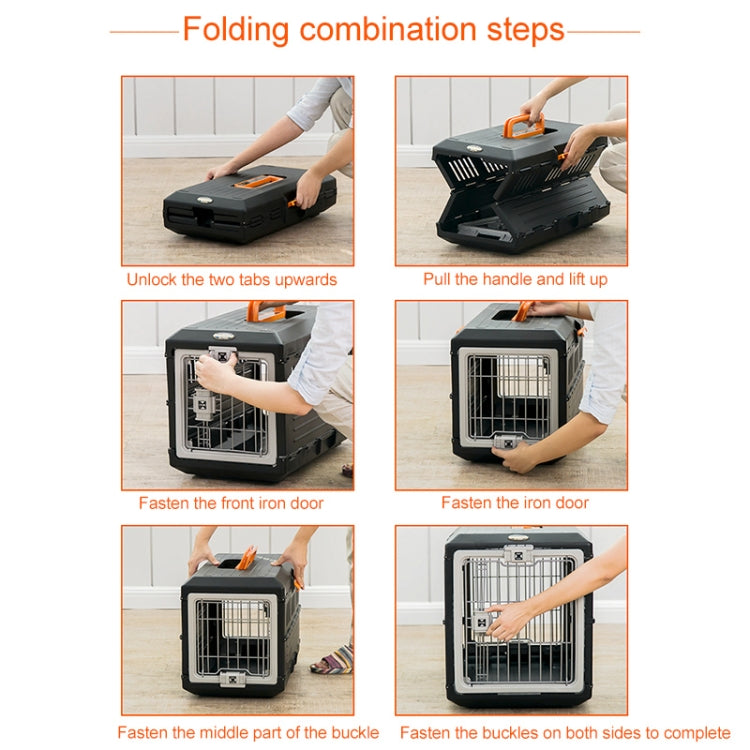 Folding combination steps

Unlock the two tabs upwards

Pull the handle and lift up

Fasten the front iron door

Fasten the iron door

Fasten the middle part of the buckle

Fasten the buckles on both sides to complete