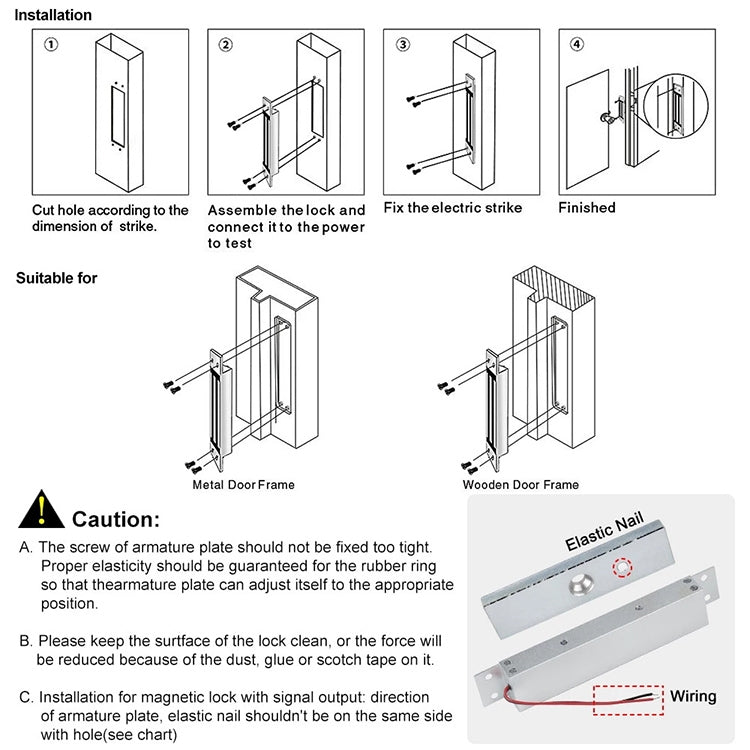 Installation

①

Cut hole according to the dimension of strike.

②

Assemble the lock and connect it to the power to test

③

Fix the electric strike

④

Finished

Suitable for

Metal Door Frame

Wooden Door Frame

Caution:

A. The screw of armature plate should not be fixed too tight. Proper elasticity should be guaranteed for the rubber ring so that thearmature plate can adjust itself to the appropriate position.

B. Please keep the surtface of the lock clean, or the force will be reduced because of the dust, glue or scotch tape on it.

C. Installation for magnetic lock with signal output: direction of armature plate, elastic nail shouldn't be on the same side with hole(see chart)

Elastic Nail

Wiring