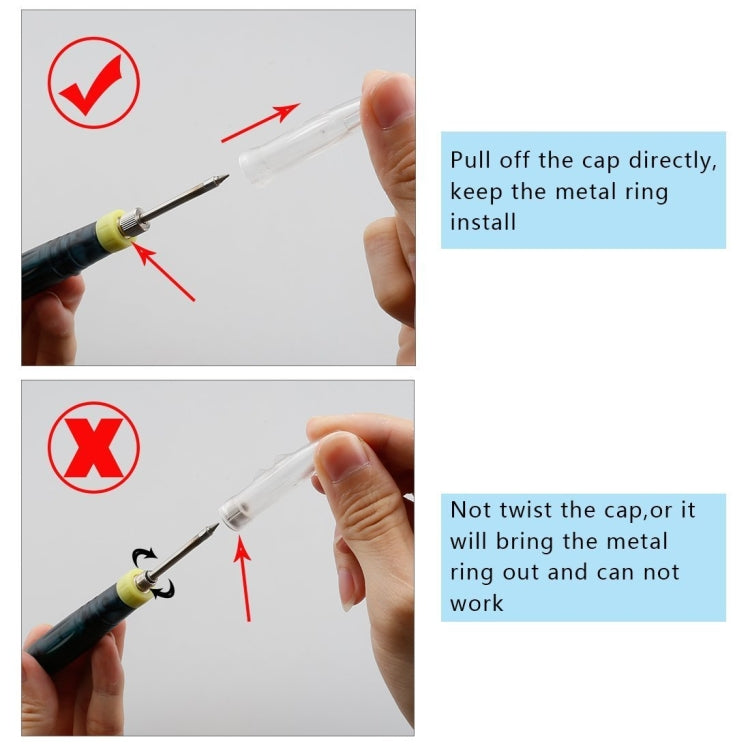 Pull off the cap directly, keep the metal ring install

Not twist the cap,or it will bring the metal ring out and can not work