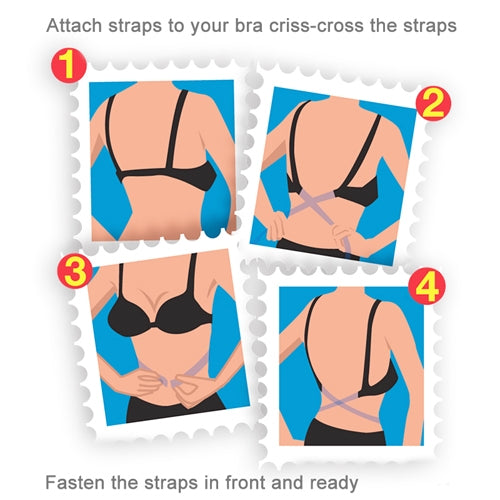 Attach straps to your bra criss-cross the straps

1

2

3

4

Fasten the straps in front and ready