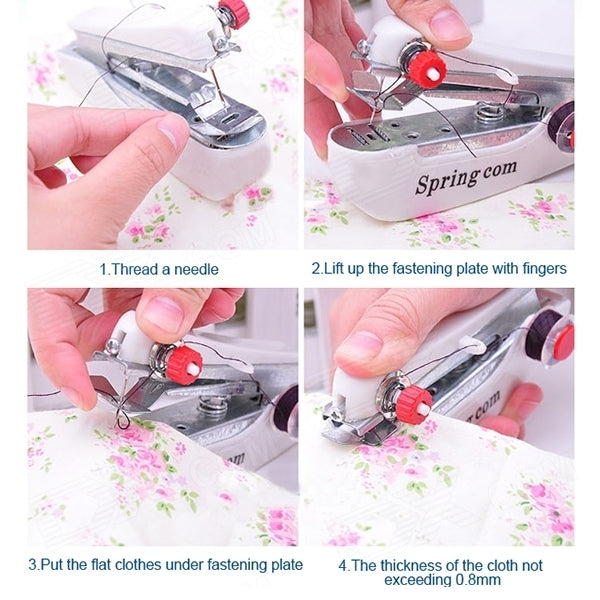 Spring com

1.Thread a needle

2.Lift up the fastening plate with fingers

com

com

3.Put the flat clothes under fastening plate

4.The thickness of the cloth not exceeding 0.8mm