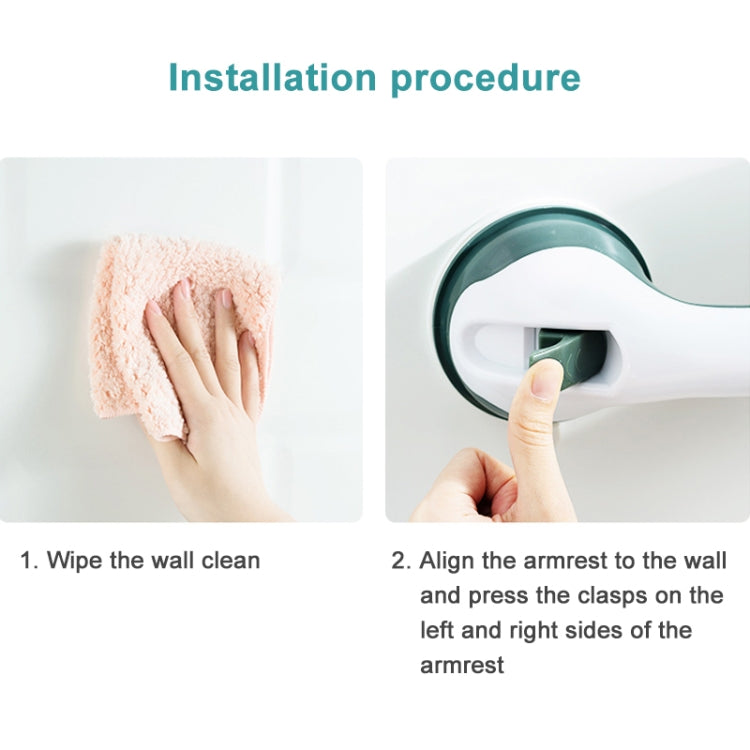 Installation procedure

1. Wipe the wall clean

2. Align the armrest to the wall and press the clasps on the left and right sides of the armrest