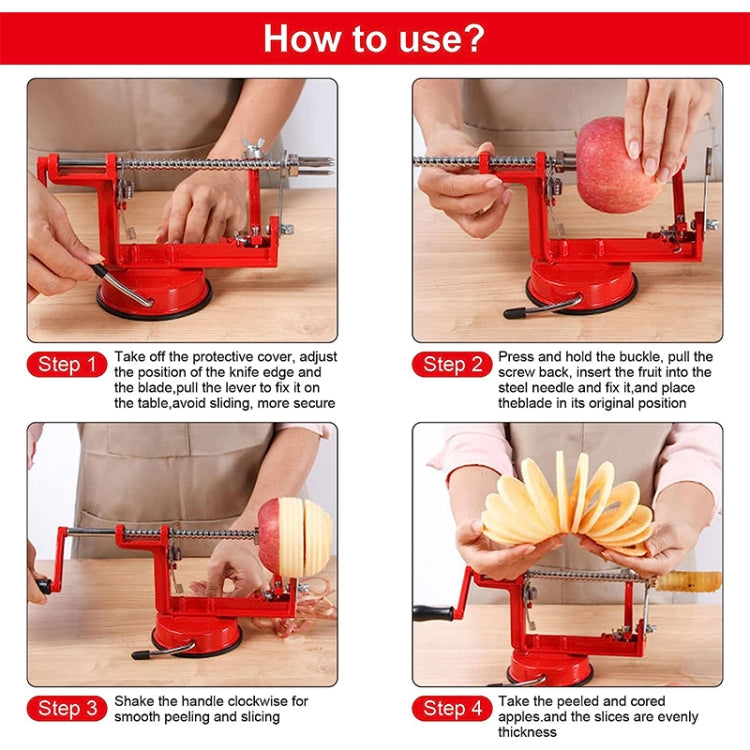 How to use?

Step 1 Take off the protective cover, adjust the position of the knife edge and the blade,pull the lever to fix it on the table,avoid sliding, more secure

Step 2 Press and hold the buckle, pull the screw back, insert the fruit into the steel needle and fix it,and place theblade in its original position

Step 3 Shake the handle clockwise for smooth peeling and slicing

Step 4 Take the peeled and cored apples.and the slices are evenly thickness