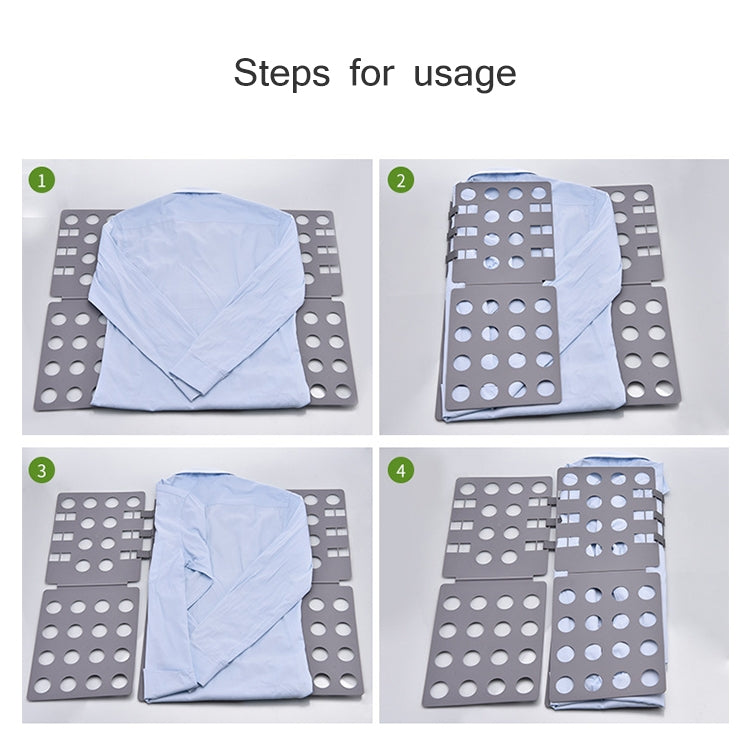 Steps for usage

1

2

3

4