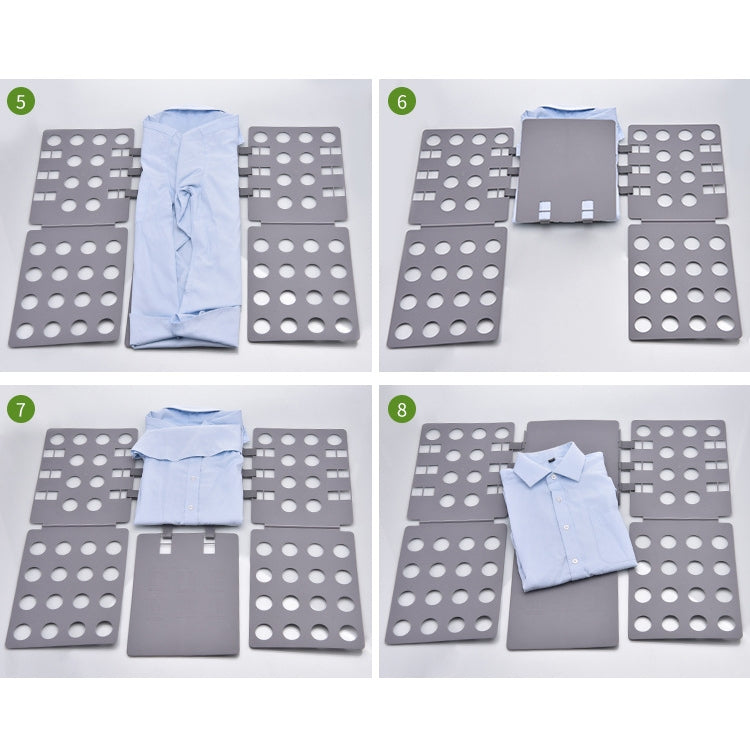 5

6

7

8