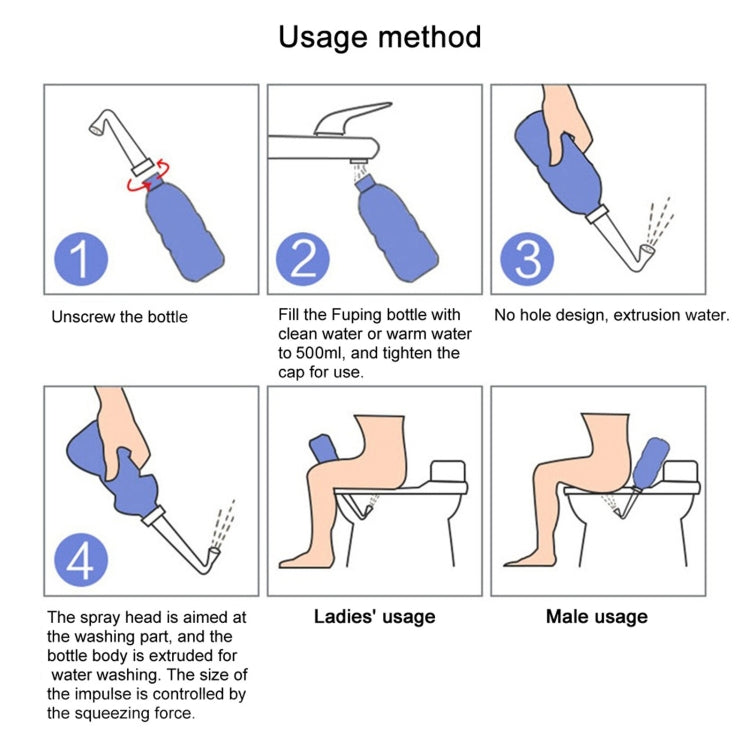 Usage method

1

Unscrew the bottle

2

Fill the Fuping bottle with clean water or warm water to 500ml, and tighten the cap for use.

3

No hole design, extrusion water.

4

The spray head is aimed at the washing part, and the bottle body is extruded for water washing. The size of the impulse is controlled by the squeezing force.

Ladies' usage

Male usage