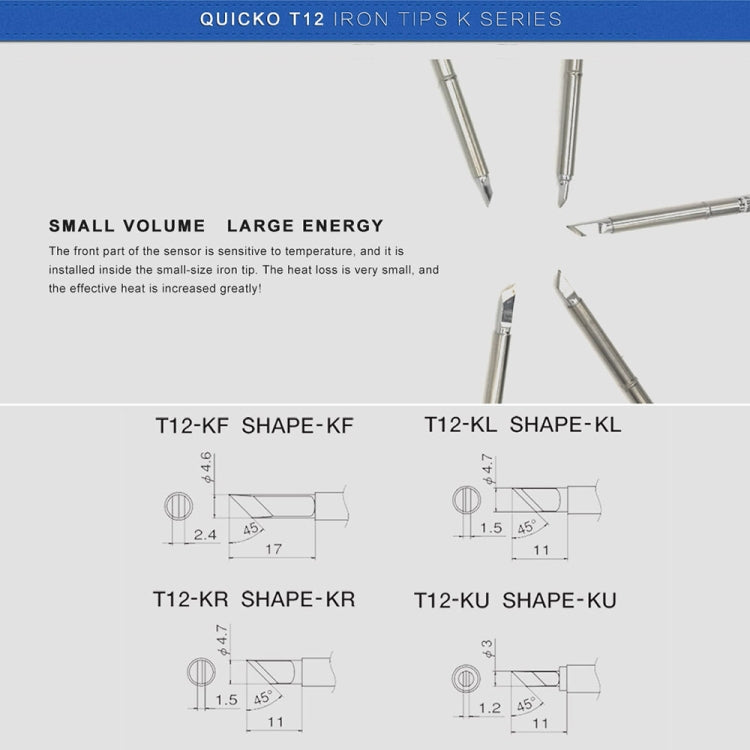 QUICKO T12 IRON TIPS K SERIES

SMALL VOLUME LARGE ENERGY

The front part of the sensor is sensitive to temperature, and it is installed inside the small-size iron tip. The heat loss is very small, and the effective heat is increased greatly!

T12-KF SHAPE-KF

$\phi 4.6$

2.4

45

17

T12-KL SHAPE-KL

$\phi 4.7$

1.5

45°

11

T12-KR SHAPE-KR

$\phi 4.7$

1.5

45°

11

T12-KU SHAPE-KU

$\phi 3$

1.2

45°

11