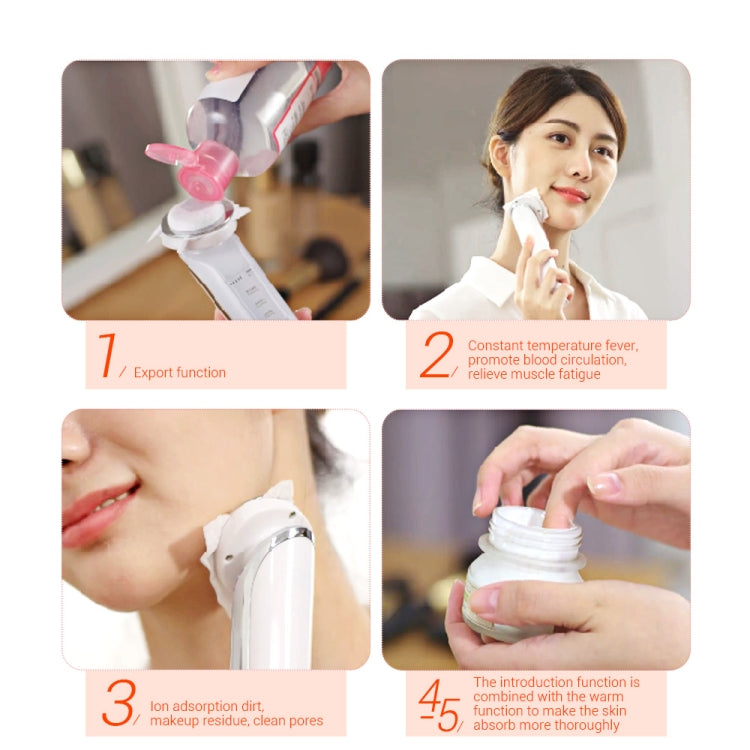 1/ Export function

2/ Constant temperature fever, promote blood circulation, relieve muscle fatigue

3/ Ion adsorption dirt, makeup residue, clean pores

4-5/ The introduction function is combined with the warm function to make the skin absorb more thoroughly