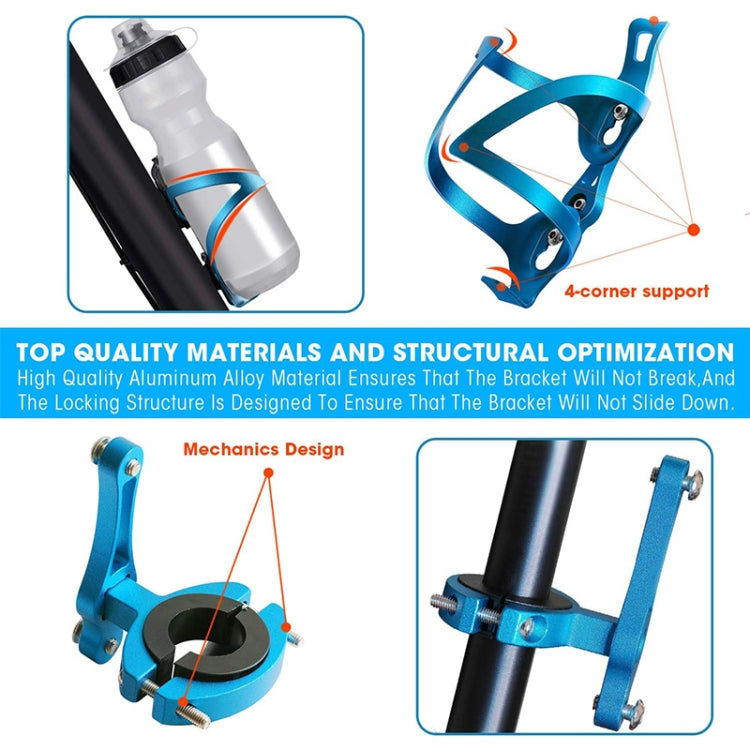 4-corner support

TOP QUALITY MATERIALS AND STRUCTURAL OPTIMIZATION

High Quality Aluminum Alloy Material Ensures That The Bracket Will Not Break,And The Locking Structure Is Designed To Ensure That The Bracket Will Not Slide Down.

Mechanics Design