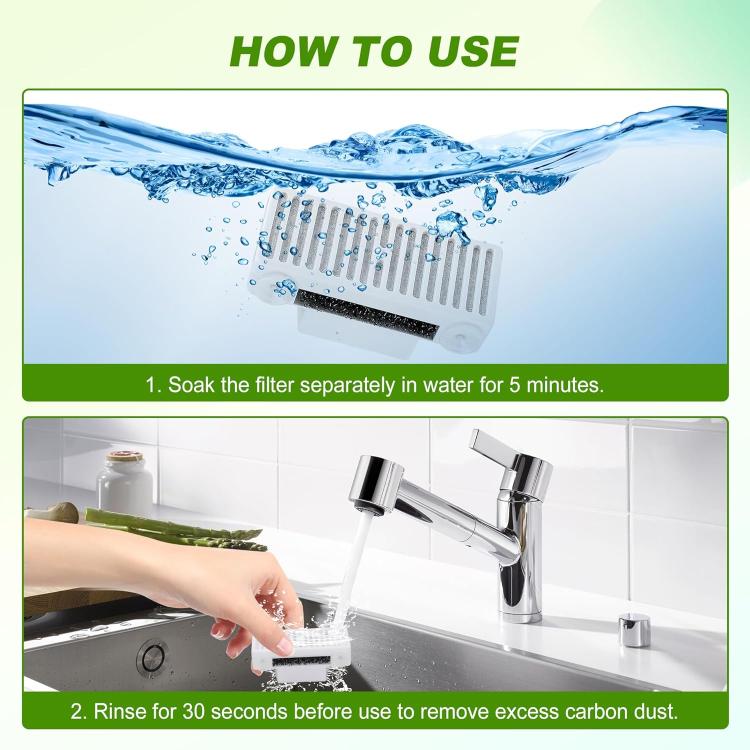 HOW TO USE

1. Soak the filter separately in water for 5 minutes.

2. Rinse for 30 seconds before use to remove excess carbon dust.