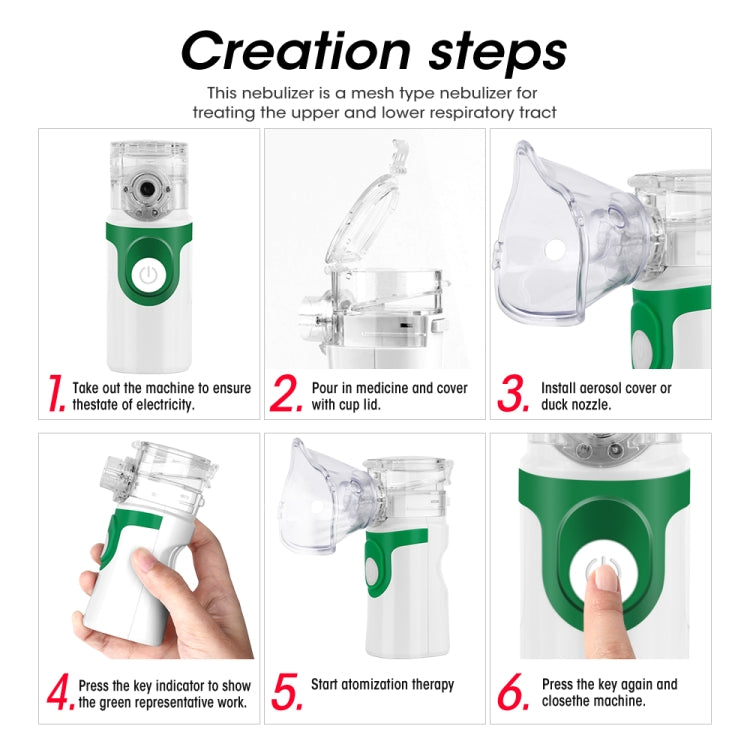 Creation steps

This nebulizer is a mesh type nebulizer for treating the upper and lower respiratory tract

1. Take out the machine to ensure thestate of electricity.

2. Pour in medicine and cover with cup lid.

3. Install aerosol cover or duck nozzle.

4. Press the key indicator to show the green representative work.

5. Start atomization therapy

6. Press the key again and closethe machine.