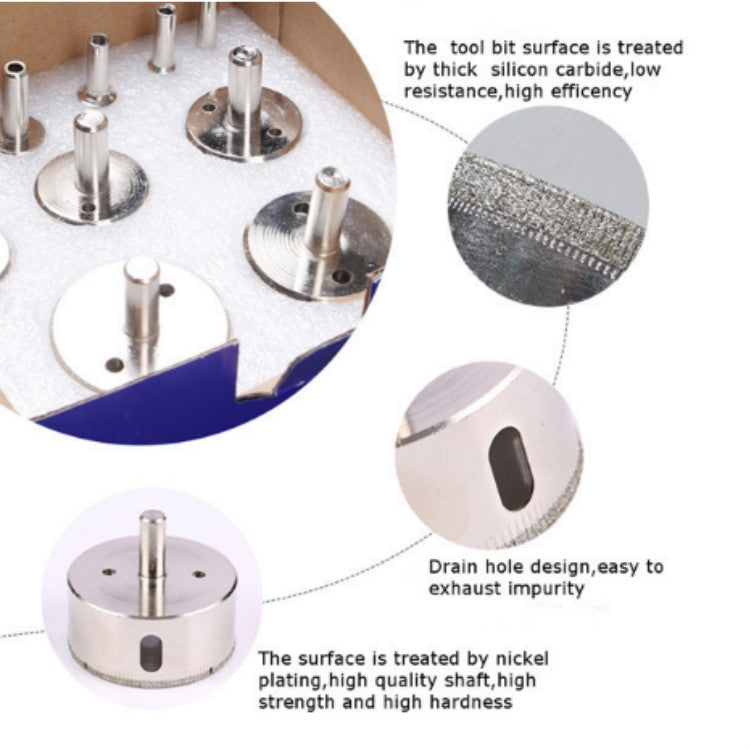 The tool bit surface is treated by thick silicon carbide,low resistance,high efficency

Drain hole design,easy to exhaust impurity

The surface is treated by nickel plating,high quality shaft,high strength and high hardness