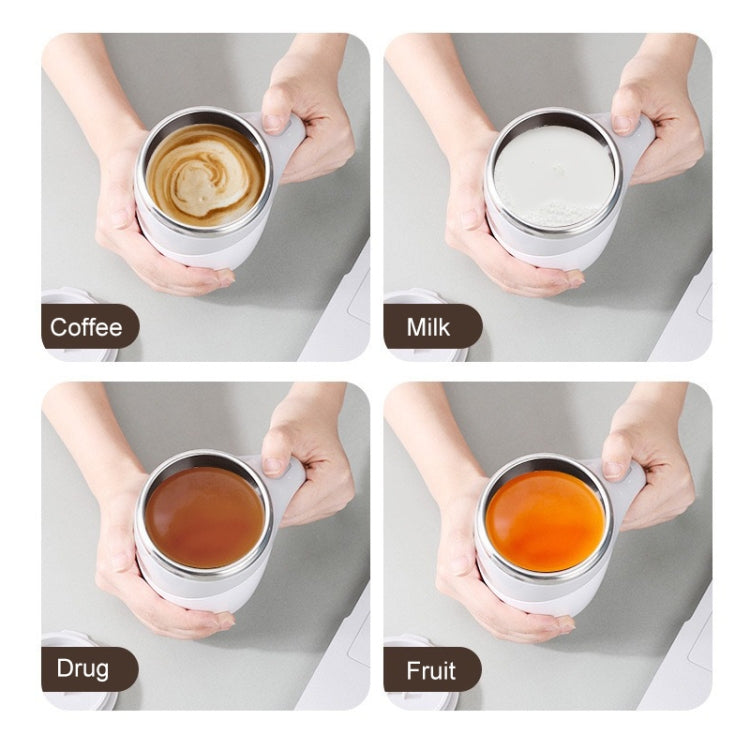 Coffee

Milk

Drug

Fruit