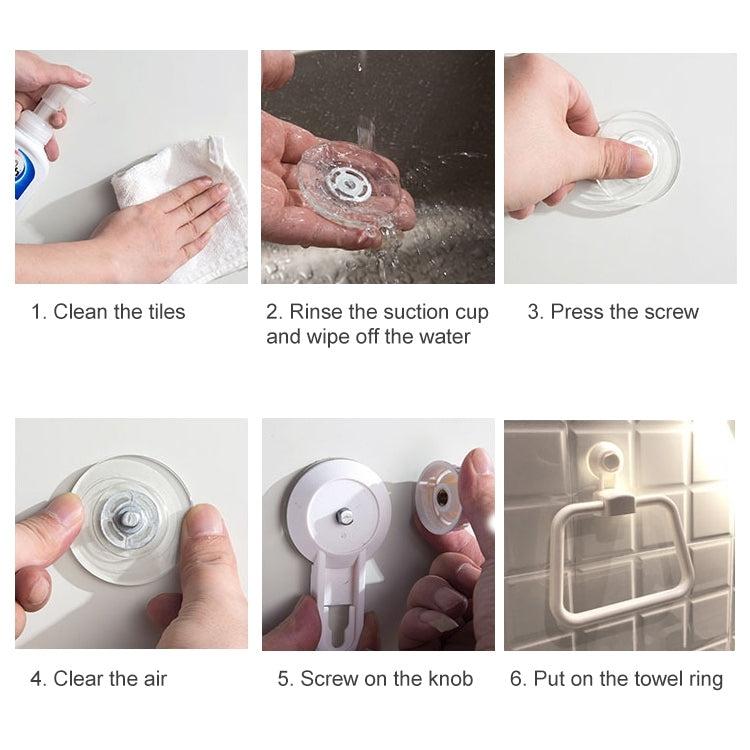 1. Clean the tiles

2. Rinse the suction cup and wipe off the water

3. Press the screw

4. Clear the air

5. Screw on the knob

6. Put on the towel ring