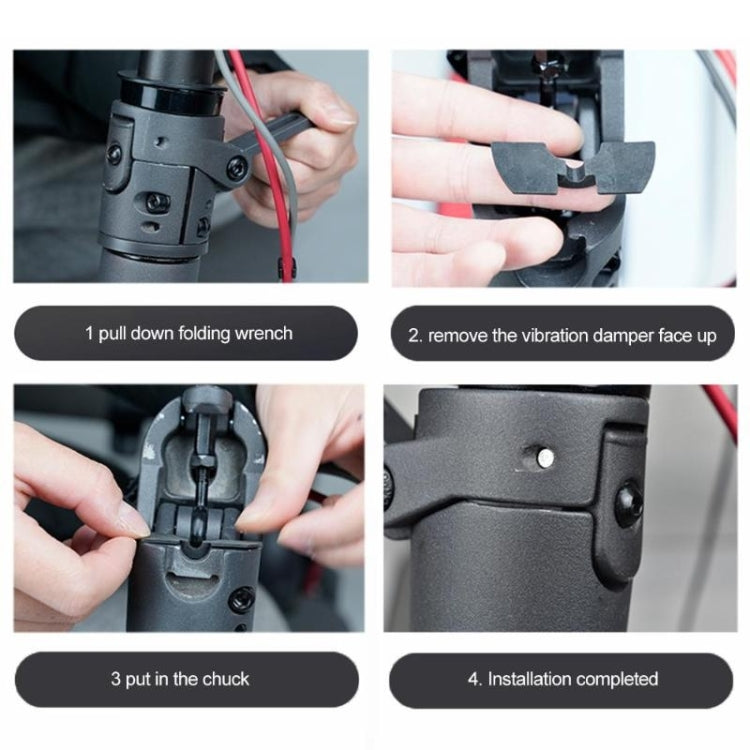 1 pull down folding wrench

2. remove the vibration damper face up

3 put in the chuck

4. Installation completed