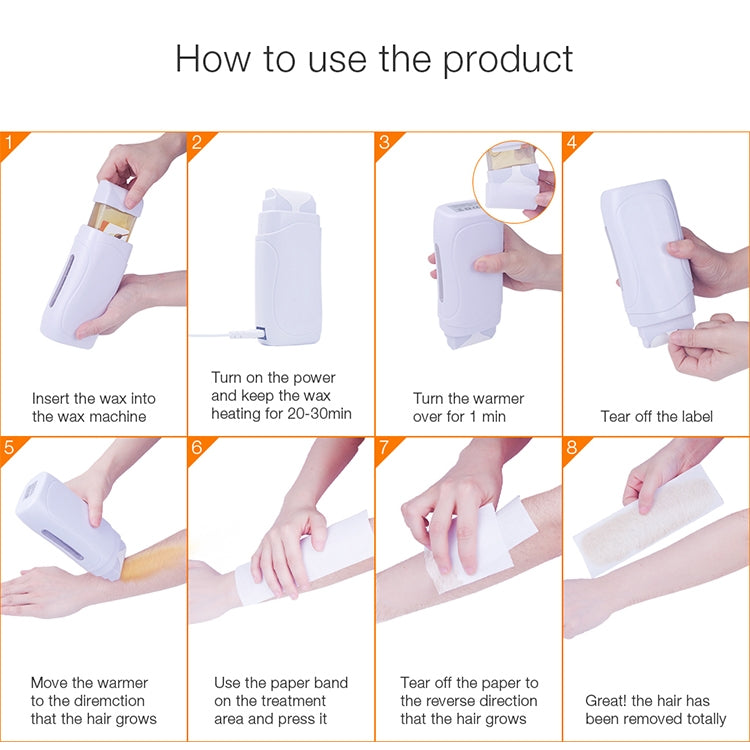 How to use the product

1
Insert the wax into the wax machine

2
Turn on the power and keep the wax heating for 20-30min

3
Turn the warmer over for 1 min

4
Tear off the label

5
Move the warmer to the diremction that the hair grows

6
Use the paper band on the treatment area and press it

7
Tear off the paper to the reverse direction that the hair grows

8
Great! the hair has been removed totally