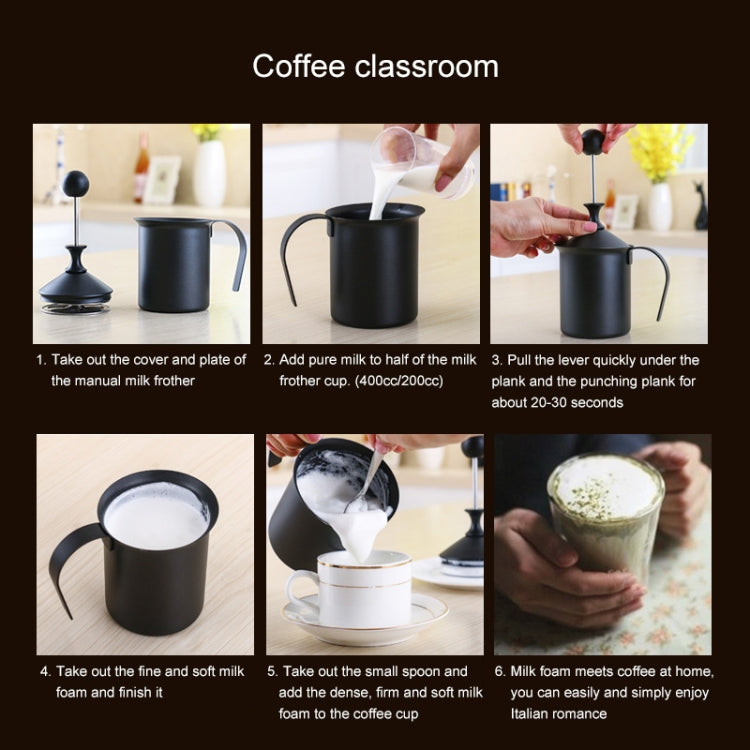 Coffee classroom

1. Take out the cover and plate of the manual milk frother

2. Add pure milk to half of the milk frother cup. (400cc/200cc)

3. Pull the lever quickly under the plank and the punching plank for about 20-30 seconds

4. Take out the fine and soft milk foam and finish it

5. Take out the small spoon and add the dense, firm and soft milk foam to the coffee cup

6. Milk foam meets coffee at home, you can easily and simply enjoy Italian romance