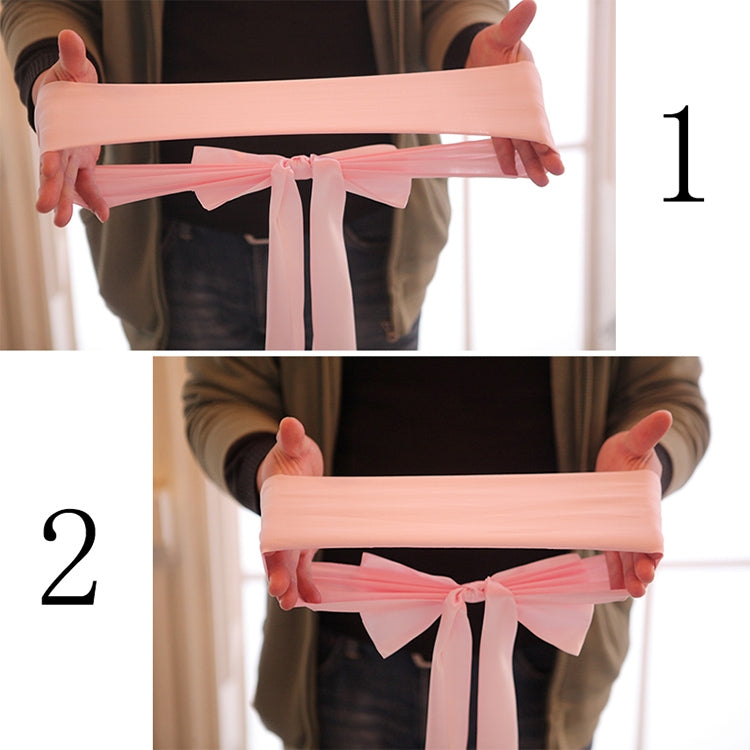 1

2