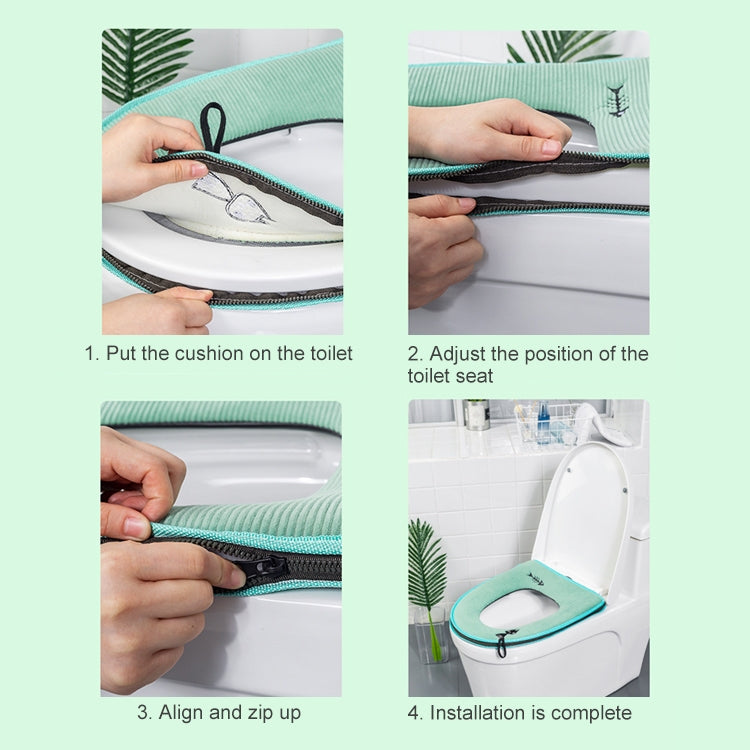 1. Put the cushion on the toilet

2. Adjust the position of the toilet seat

3. Align and zip up

4. Installation is complete