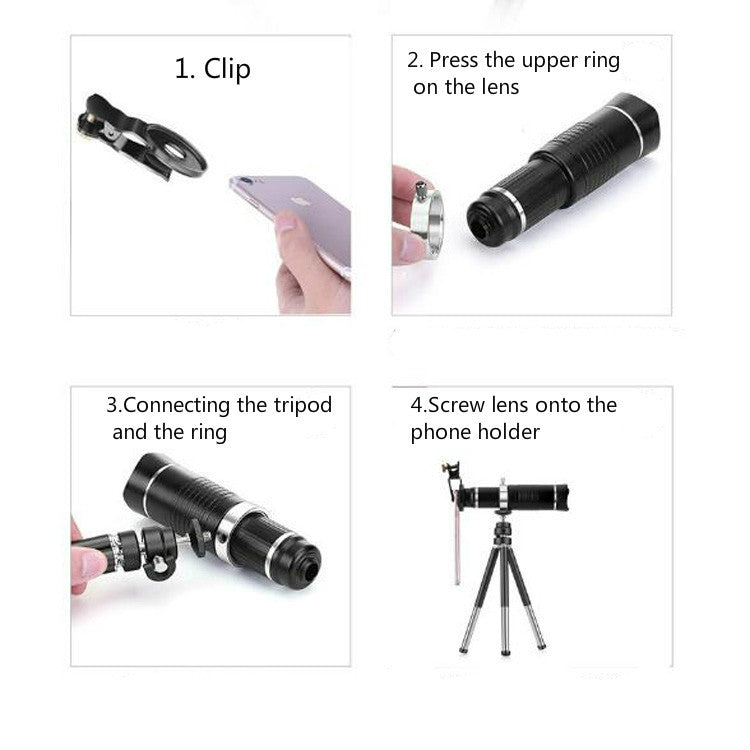 1. Clip

2. Press the upper ring on the lens

3.Connecting the tripod and the ring

4.Screw lens onto the phone holder