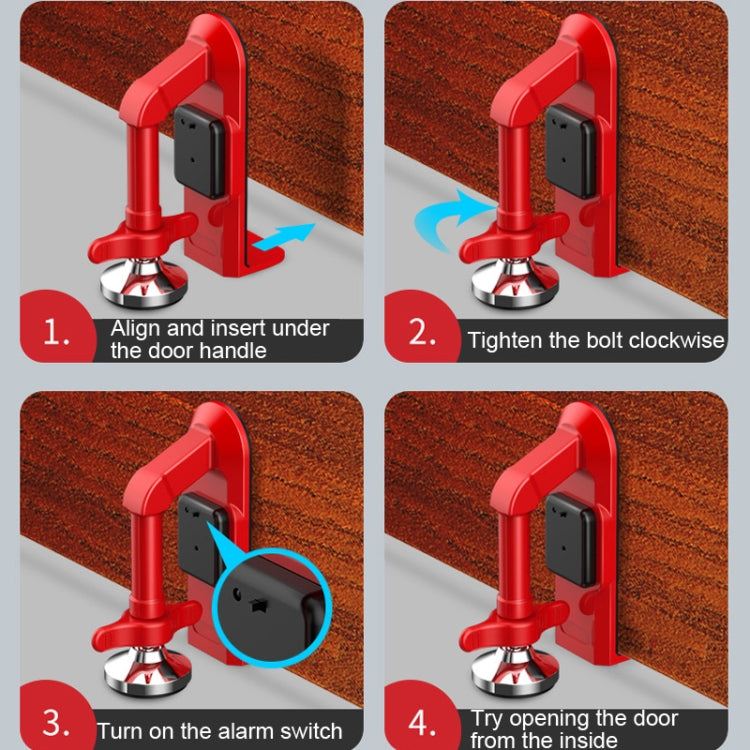 1. Align and insert under the door handle

2. Tighten the bolt clockwise

3. Turn on the alarm switch

4. Try opening the door from the inside