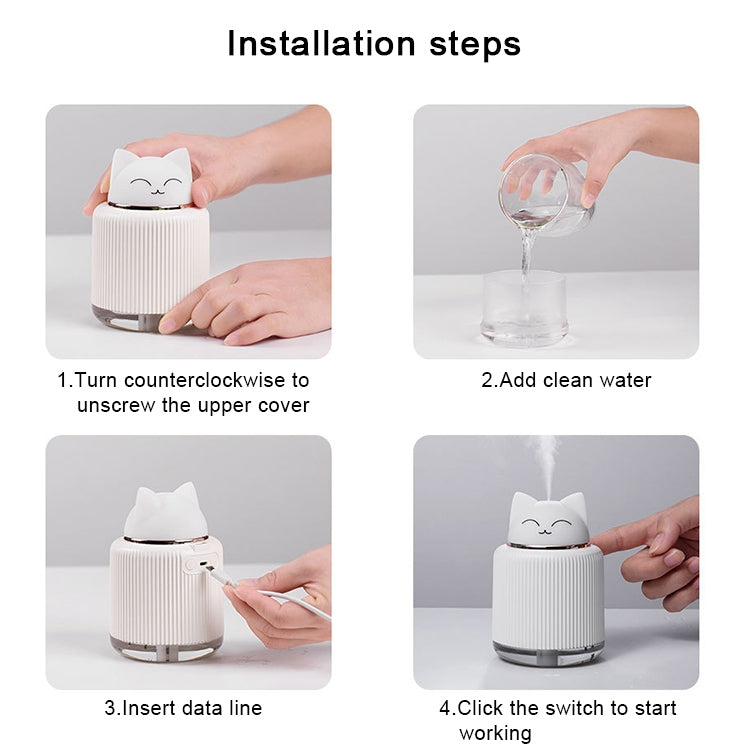 Installation steps

1.Turn counterclockwise to unscrew the upper cover

2.Add clean water

3.Insert data line

4.Click the switch to start working