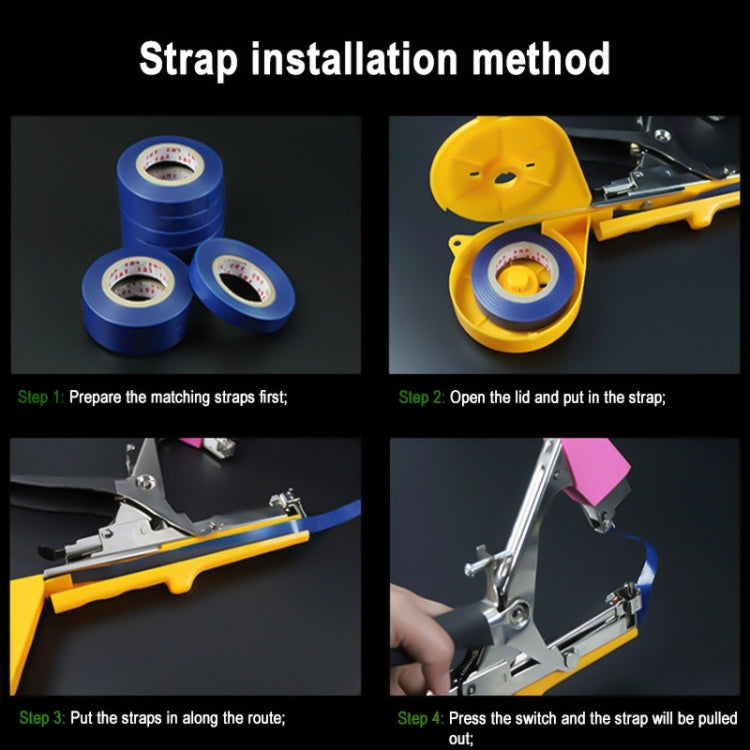 Strap installation method

Step 1: Prepare the matching straps first;

Step 2: Open the lid and put in the strap;

Step 3: Put the straps in along the route;

Step 4: Press the switch and the strap will be pulled out;