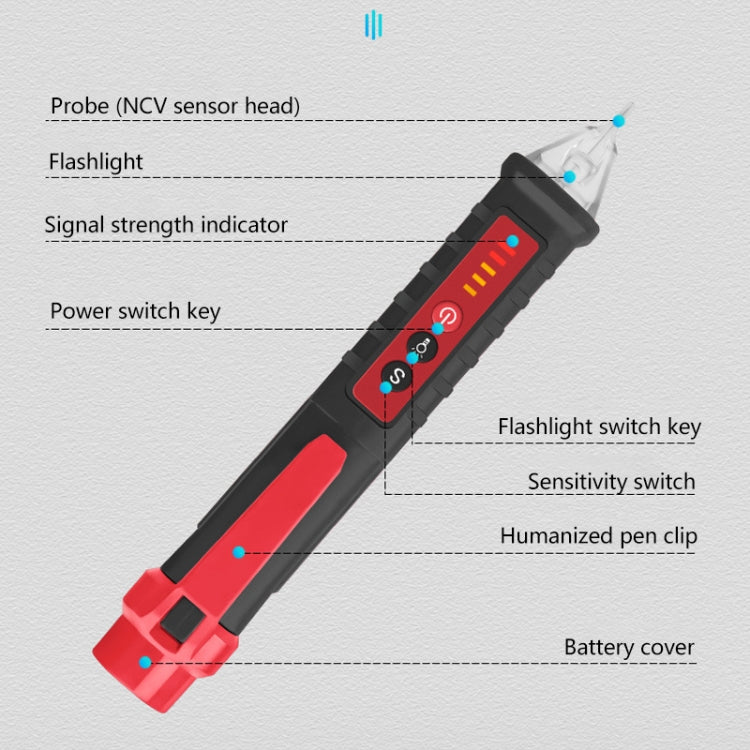 Probe (NCV sensor head)

Flashlight

Signal strength indicator

Power switch key

S

Flashlight switch key

Sensitivity switch

Humanized pen clip

Battery cover