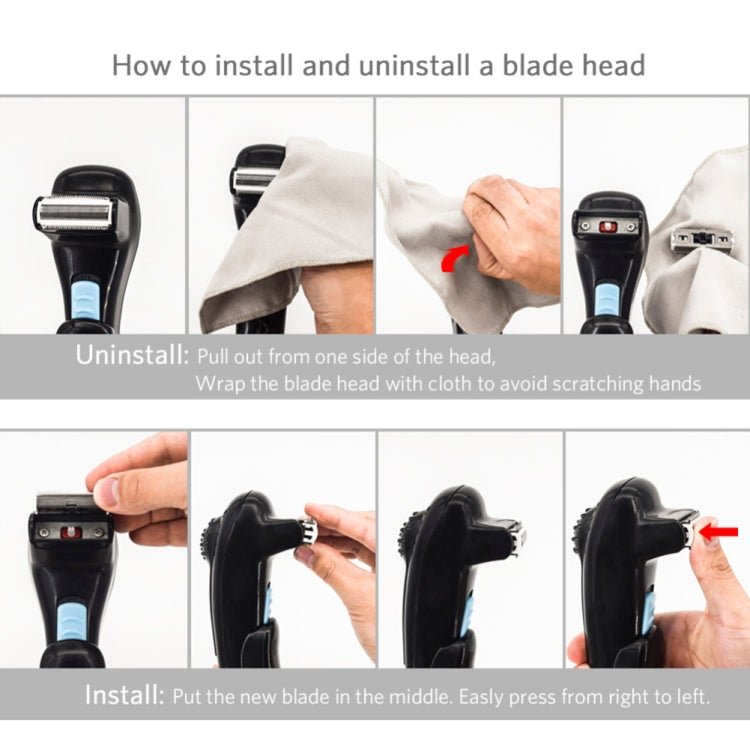 How to install and uninstall a blade head

Uninstall: Pull out from one side of the head, Wrap the blade head with cloth to avoid scratching hands

Install: Put the new blade in the middle. Easly press from right to left.