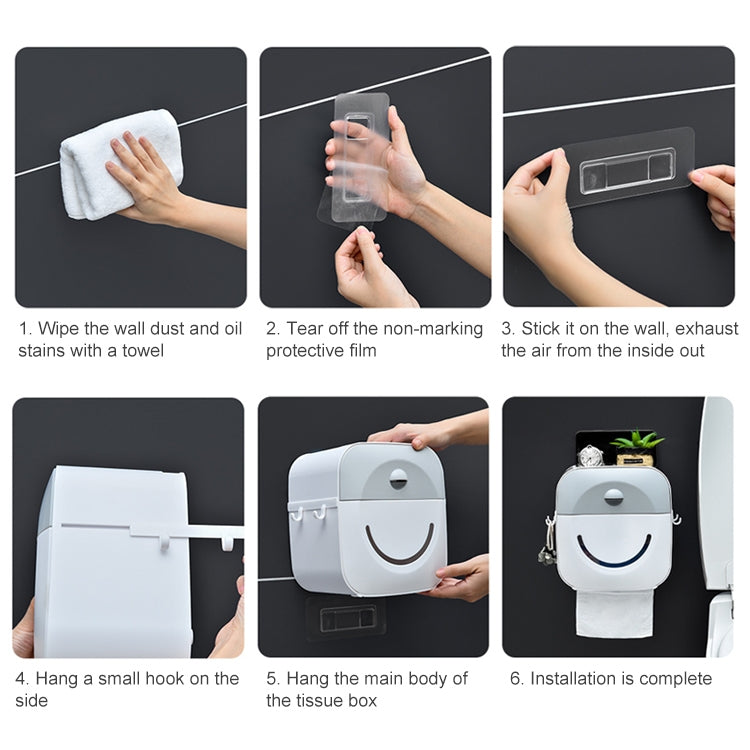 1. Wipe the wall dust and oil stains with a towel

2. Tear off the non-marking protective film

3. Stick it on the wall, exhaust the air from the inside out

4. Hang a small hook on the side

5. Hang the main body of the tissue box

6. Installation is complete