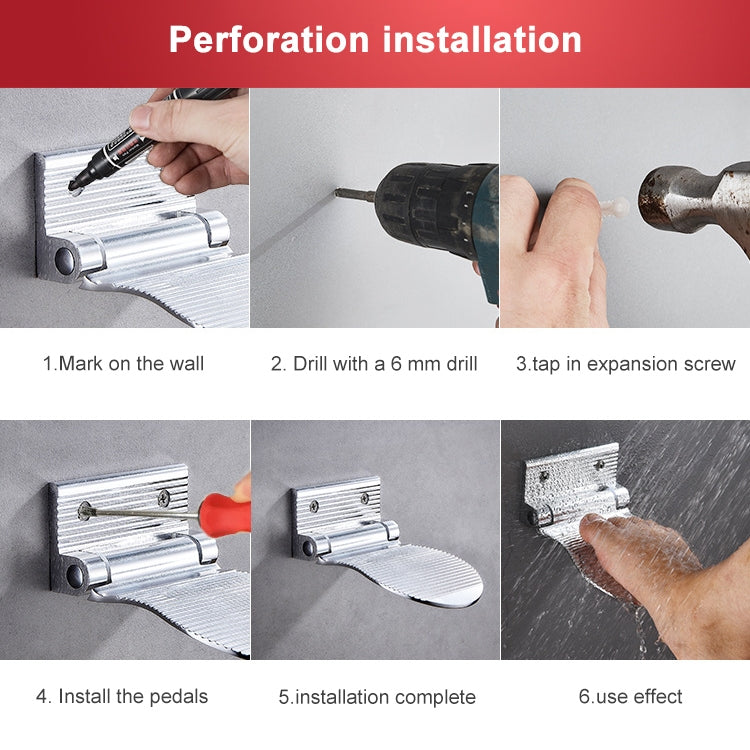 Perforation installation

1.Mark on the wall

2. Drill with a 6 mm drill

3.tap in expansion screw

4. Install the pedals

5.installation complete

6.use effect