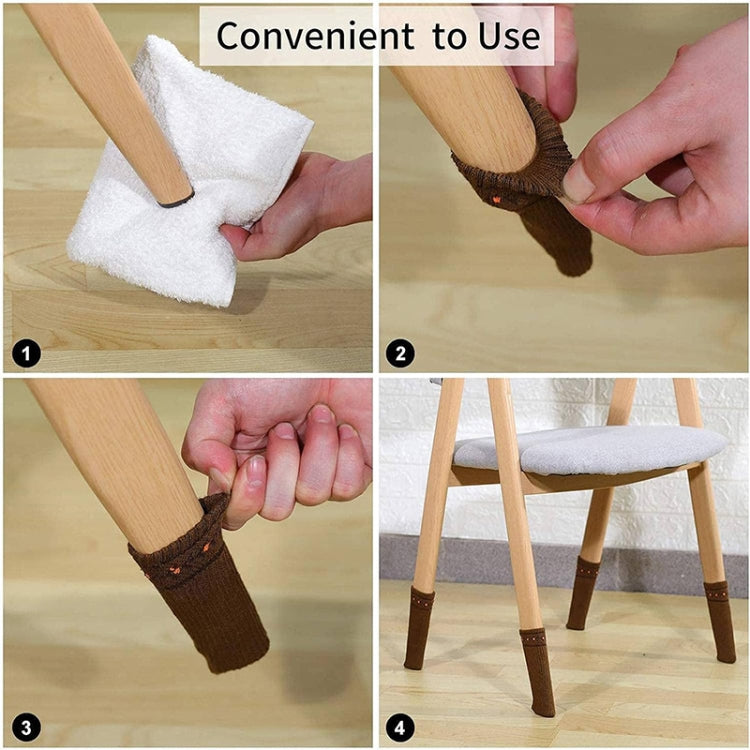 Convenient to Use

1

2

3

4